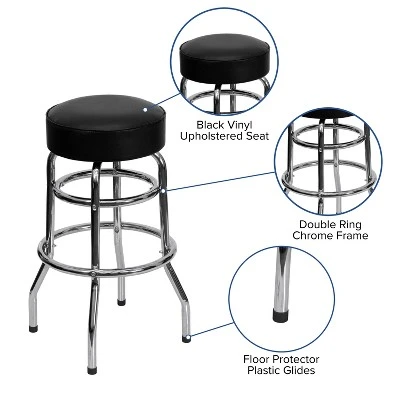 Black Vinyl
Upholstered Seat

Double Ring
Chrome Frame

Floor Protector
Plastic Glides