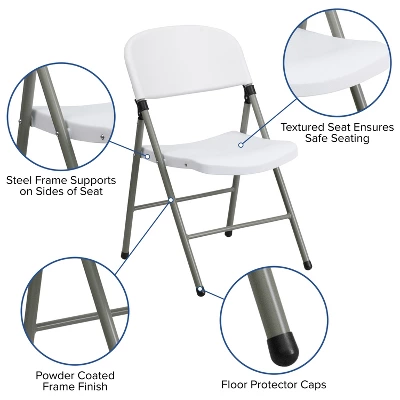 Textured Seat Ensures Safe Seating

Steel Frame Supports on Sides of Seat

Powder Coated Frame Finish

Floor Protector Caps