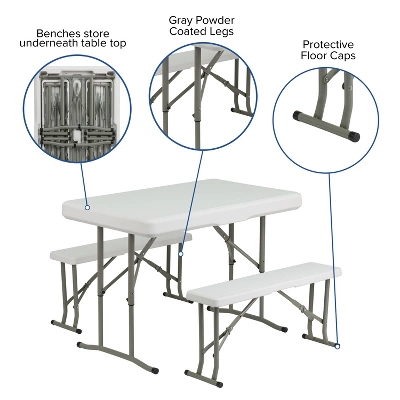 Benches store underneath table top

Gray Powder Coated Legs

Protective Floor Caps