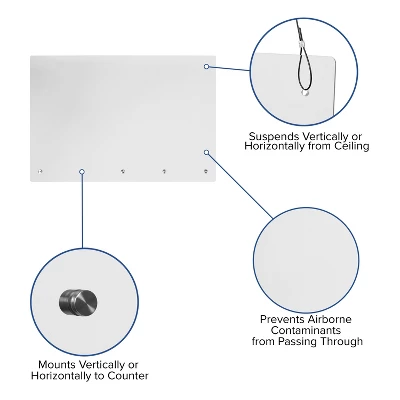 Suspends Vertically or Horizontally from Ceiling

Prevents Airborne Contaminants from Passing Through

Mounts Vertically or Horizontally to Counter