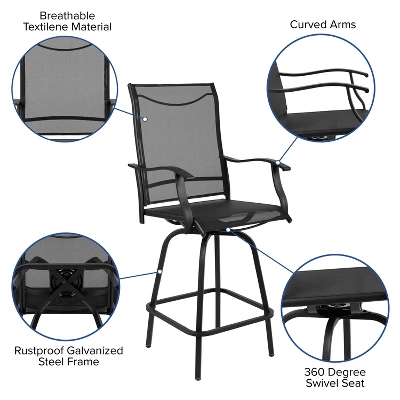 Breathable Textilene Material

Curved Arms

Rustproof Galvanized Steel Frame

360 Degree Swivel Seat